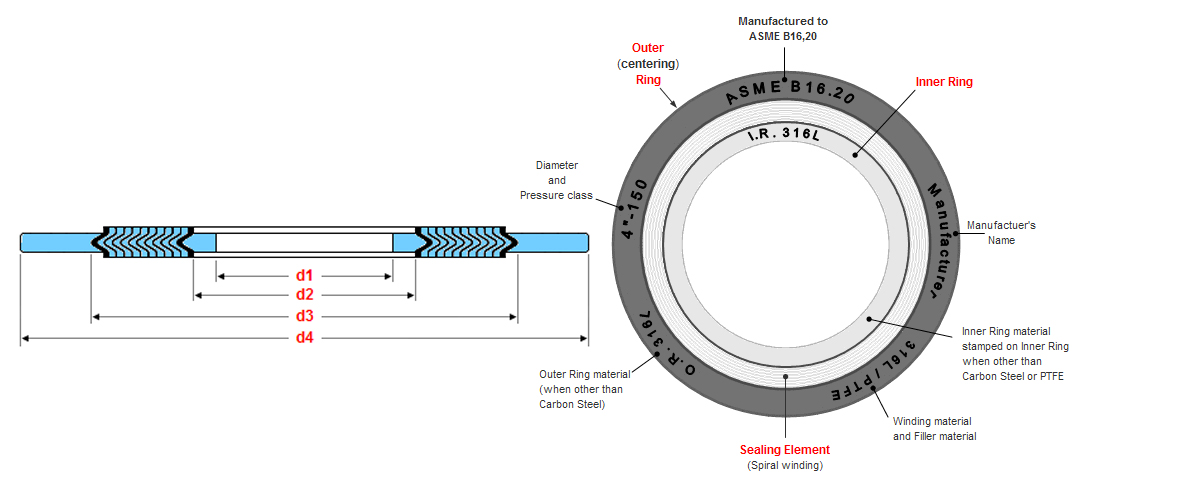 d1
d2
d3
d4

Manufactured to
ASME B16,20

Outer
(centering)
Ring

Inner Ring

ASME B16.20

I.R. 316L

Diameter
and
Pressure class

4"-150

Manufacturer

Manufactuer's
Name

O.R. 316L

316L / PTFE

Inner Ring material
stamped on Inner Ring
when other than
Carbon Steel or PTFE

Outer Ring material
(when other than
Carbon Steel)

Winding material
and Filler material

Sealing Element
(Spiral winding)